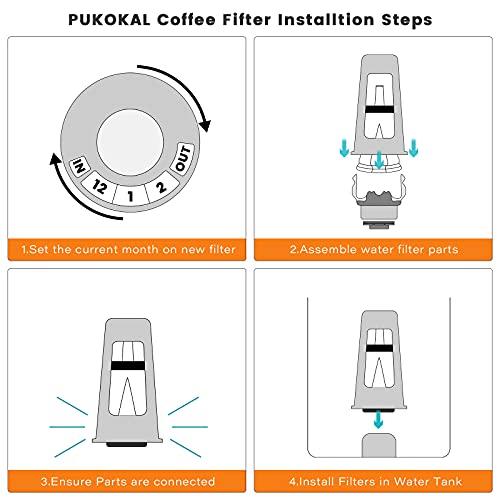 PUKOKAL Coffee Fifter Installtion Steps

IN
12
1
2
OUT

1.Set the current month on new filter

2.Assemble water filter parts

3.Ensure Parts are connected

4.Install Filters in Water Tank