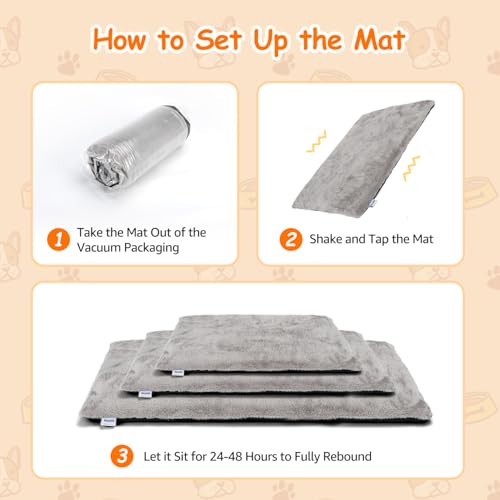 How to Set Up the Mat

1 Take the Mat Out of the Vacuum Packaging

2 Shake and Tap the Mat

3 Let it Sit for 24-48 Hours to Fully Rebound