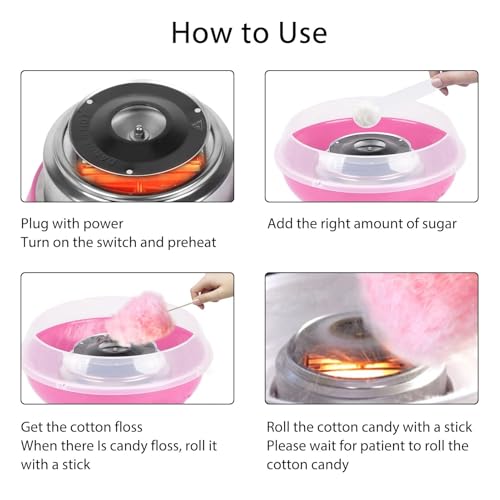 How to Use

Plug with power
Turn on the switch and preheat

Add the right amount of sugar

Get the cotton floss
When there Is candy floss, roll it with a stick

Roll the cotton candy with a stick
Please wait for patient to roll the cotton candy