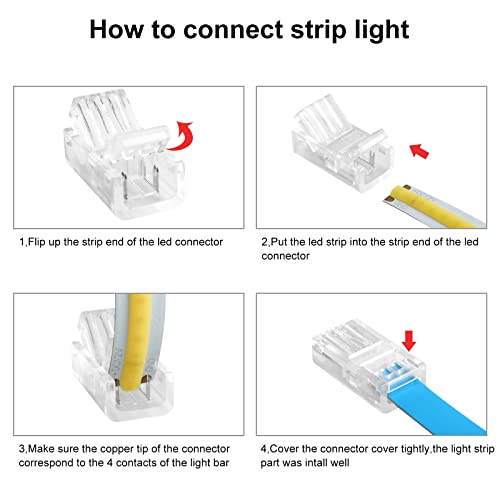 How to connect strip light

1,Flip up the strip end of the led connector

2,Put the led strip into the strip end of the led connector

3,Make sure the copper tip of the connector correspond to the 4 contacts of the light bar

4,Cover the connector cover tightly,the light strip part was intall well