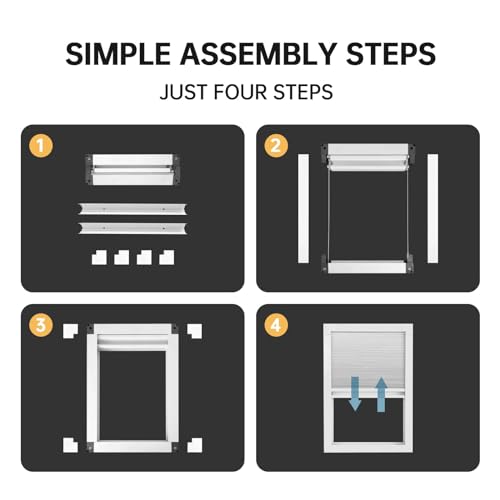 SIMPLE ASSEMBLY STEPS

JUST FOUR STEPS

1

2

3

4