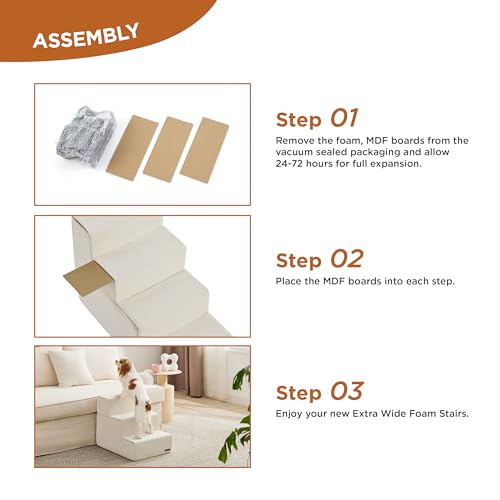 ASSEMBLY

Step 01

Remove the foam, MDF boards from the vacuum sealed packaging and allow 24-72 hours for full expansion.

Step 02

Place the MDF boards into each step.

Step 03

Enjoy your new Extra Wide Foam Stairs.