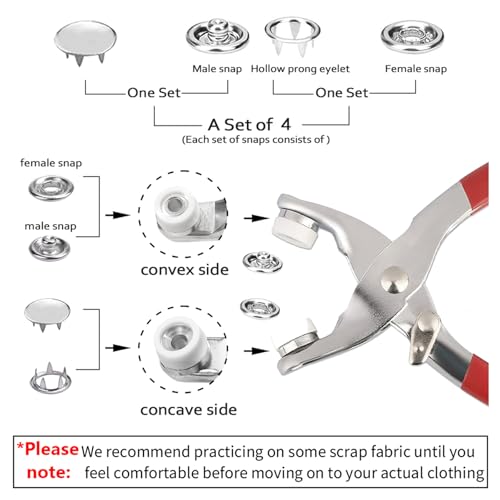 Male snap Hollow prong eyelet Female snap

One Set One Set

A Set of 4
(Each set of snaps consists of )

female snap

male snap

convex side

concave side

*Please note: We recommend practicing on some scrap fabric until you feel comfortable before moving on to your actual clothing