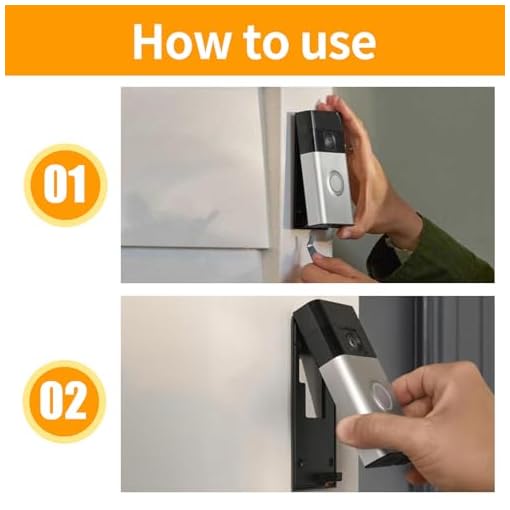 How to use

01

02