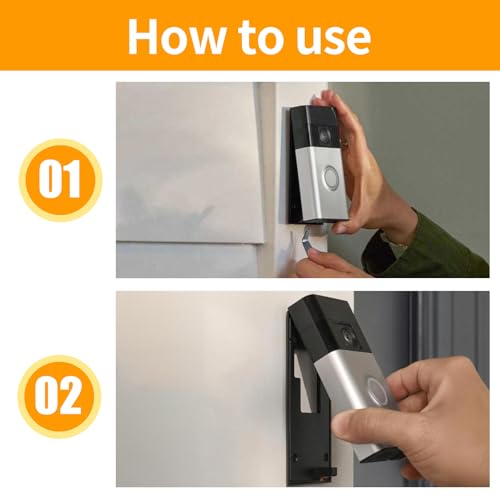 How to use

01

02