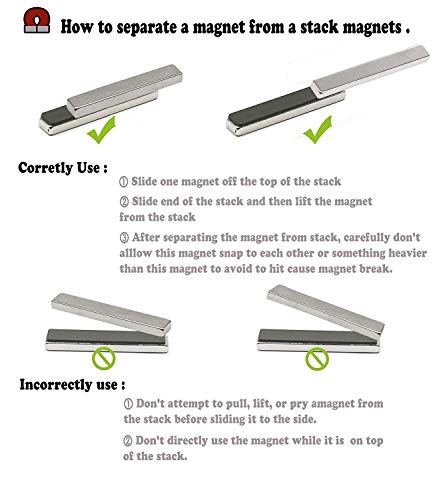 How to separate a magnet from a stack magnets .

Corretly Use :

① Slide one magnet off the top of the stack

② Slide end of the stack and then lift the magnet from the stack

③ After separating the magnet from stack, carefully don't alllow this magnet snap to each other or something heavier than this magnet to avoid to hit cause magnet break.

Incorrectly use :

① Don't attempt to pull, lift, or pry amagnet from the stack before sliding it to the side.

② Don't directly use the magnet while it is on top of the stack.