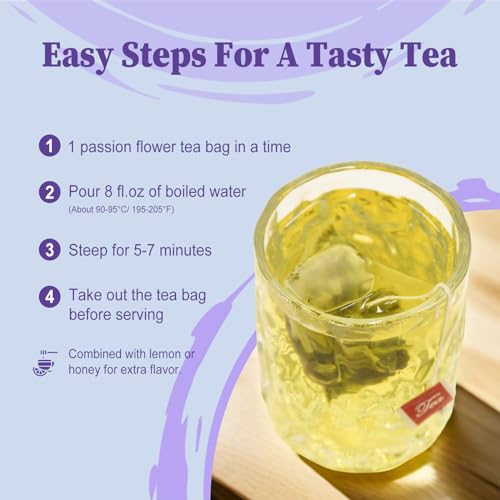 Easy Steps For A Tasty Tea

1 1 passion flower tea bag in a time

2 Pour 8 fl.oz of boiled water
(About 90-95°C/ 195-205°F)

3 Steep for 5-7 minutes

4 Take out the tea bag before serving

Combined with lemon or honey for extra flavor.

Tea