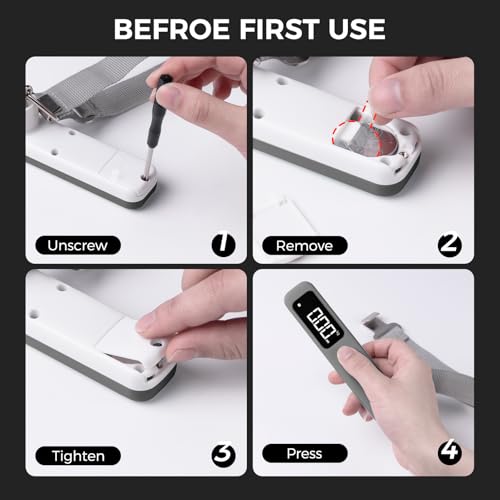 BEFROE FIRST USE

Unscrew
1

Remove
2

Tighten
3

0.00
Press
4