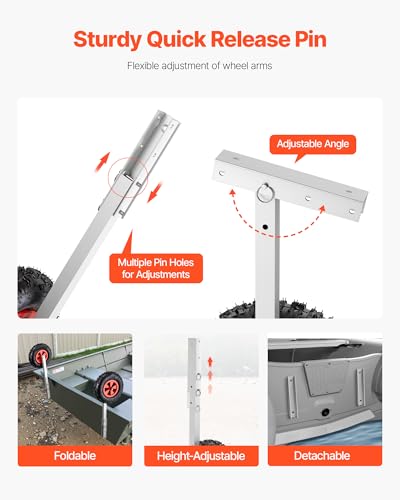 Sturdy Quick Release Pin

Flexible adjustment of wheel arms

Adjustable Angle

Multiple Pin Holes for Adjustments

Foldable

Height-Adjustable

Detachable