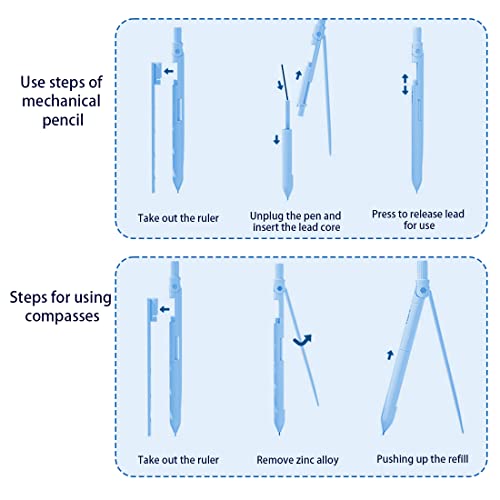 Use steps of mechanical pencil

Take out the ruler

Unplug the pen and insert the lead core

Press to release lead for use

Steps for using compasses

Take out the ruler

Remove zinc alloy

Pushing up the refill