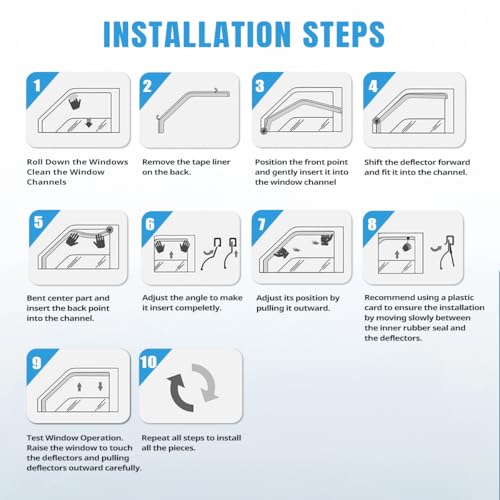 INSTALLATION STEPS

1

Roll Down the Windows Clean the Window Channels

2

Remove the tape liner on the back.

3

Position the front point and gently insert it into the window channel

4

Shift the deflector forward and fit it into the channel.

5

Bent center part and insert the back point into the channel.

6

Adjust the angle to make it insert compeletly.

7

Adjust its position by pulling it outward.

8

Recommend using a plastic card to ensure the installation by moving slowly between the inner rubber seal and the deflectors.

9

Test Window Operation. Raise the window to touch the deflectors and pulling deflectors outward carefully.

10

Repeat all steps to install all the pieces.