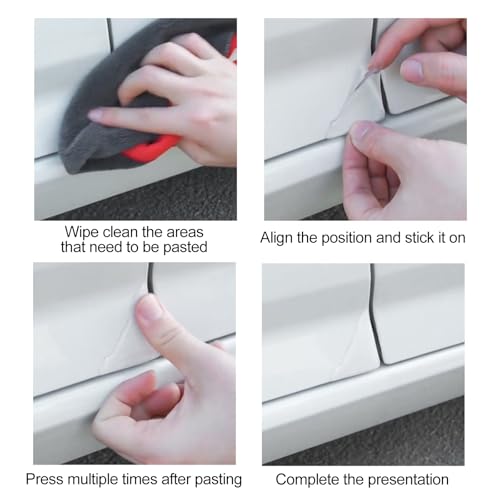 Wipe clean the areas that need to be pasted

Align the position and stick it on

Press multiple times after pasting

Complete the presentation