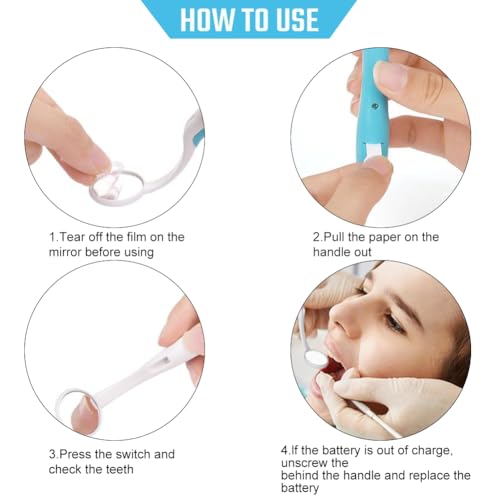 HOW TO USE

1.Tear off the film on the mirror before using

2.Pull the paper on the handle out

3.Press the switch and check the teeth

4.If the battery is out of charge, unscrew the
behind the handle and replace the battery