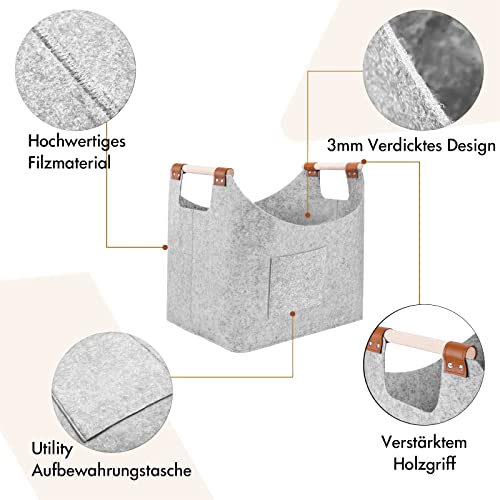 Hochwertiges Filzmaterial

3mm Verdicktes Design

Utility Aufbewahrungstasche

Verstärktem Holzgriff