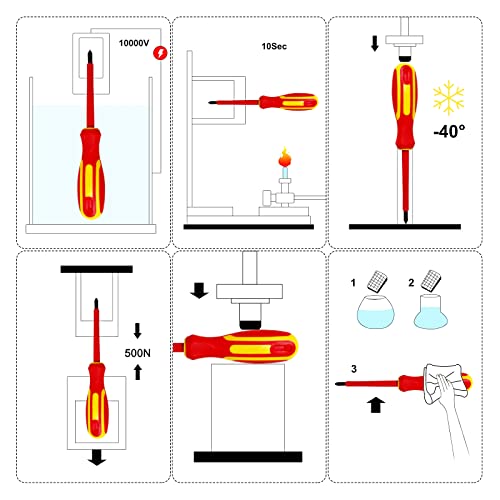 10000V

10Sec

-40°

500N

1

2

3