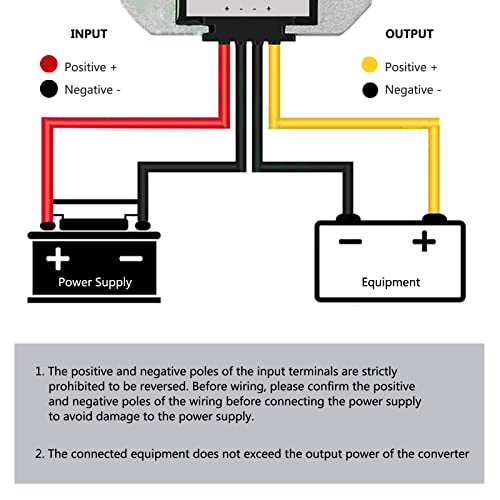 + - - +

INPUT

Positive +

Negative -

OUTPUT

Positive +

Negative -

+ −

Power Supply

− +

Equipment

1. The positive and negative poles of the input terminals are strictly prohibited to be reversed. Before wiring, please confirm the positive and negative poles of the wiring before connecting the power supply to avoid damage to the power supply.

2. The connected equipment does not exceed the output power of the converter