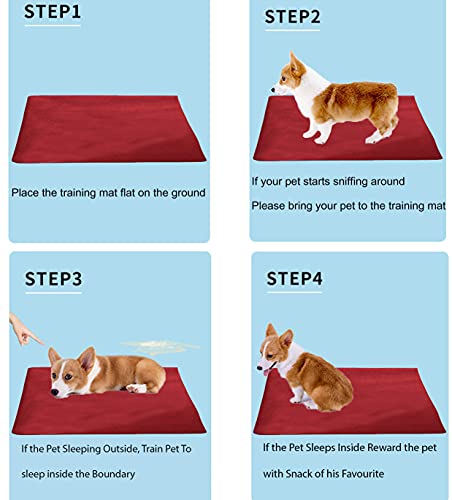 STEP1

Place the training mat flat on the ground

STEP2

If your pet starts sniffing around

Please bring your pet to the training mat

STEP3

If the Pet Sleeping Outside, Train Pet To sleep inside the Boundary

STEP4

If the Pet Sleeps Inside Reward the pet with Snack of his Favourite