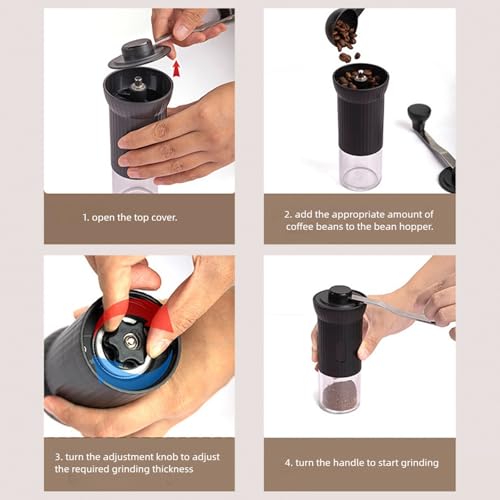 1. open the top cover.

2. add the appropriate amount of coffee beans to the bean hopper.

3. turn the adjustment knob to adjust the required grinding thickness

4. turn the handle to start grinding