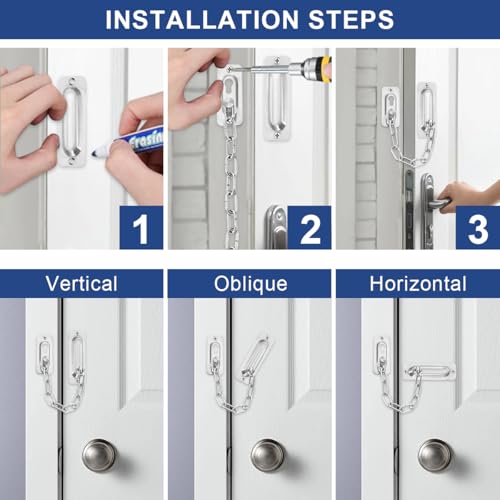 INSTALLATION STEPS

Erasin

1

2

3

Vertical

Oblique

Horizontal