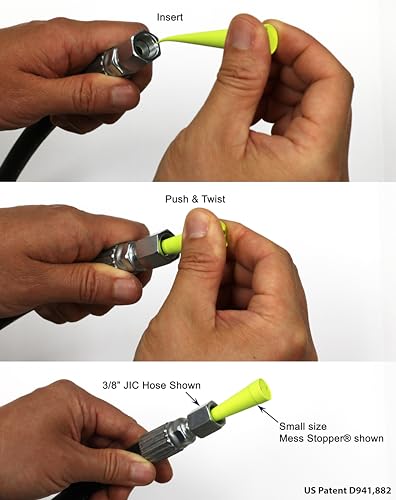 Insert

Push & Twist

3/8" JIC Hose Shown

Small size
Mess Stopper® shown

US Patent D941,882