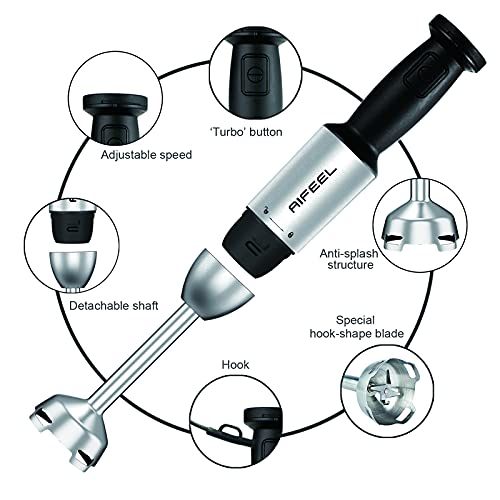 'Turbo' button

Adjustable speed

AIFEEL

Anti-splash structure

Detachable shaft

Special hook-shape blade

Hook