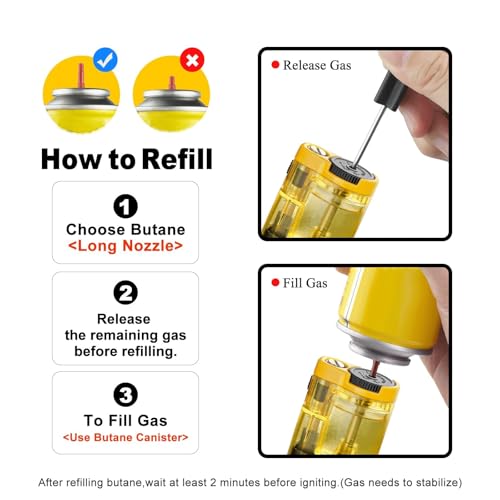 How to Refill

1
Choose Butane
<Long Nozzle>

2
Release
the remaining gas
before refilling.

3
To Fill Gas
<Use Butane Canister>

• Release Gas

• Fill Gas

After refilling butane,wait at least 2 minutes before igniting.(Gas needs to stabilize)