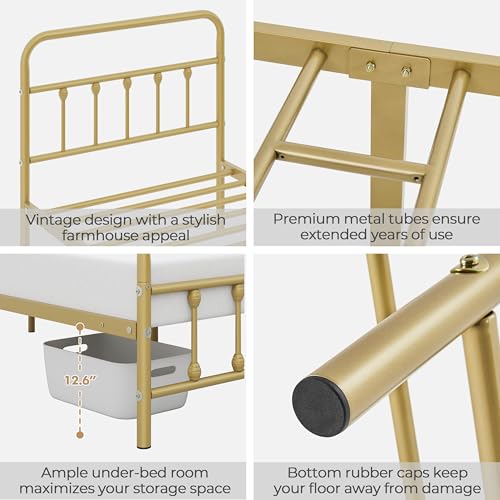 Vintage design with a stylish farmhouse appeal

Premium metal tubes ensure extended years of use

12.6"

Ample under-bed room maximizes your storage space

Bottom rubber caps keep your floor away from damage