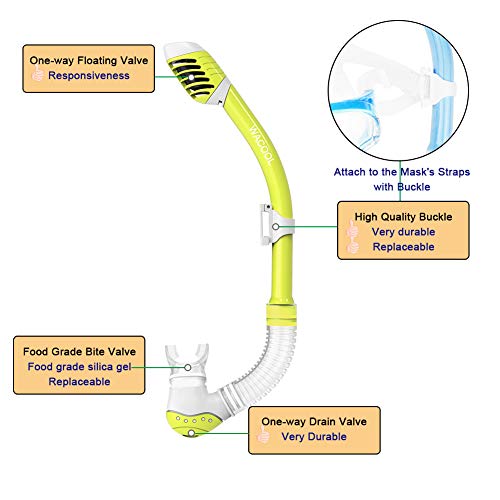 One-way Floating Valve
Responsiveness

WACOOL

Attach to the Mask's Straps with Buckle

High Quality Buckle
Very durable
Replaceable

Food Grade Bite Valve
Food grade silica gel
Replaceable

One-way Drain Valve
Very Durable