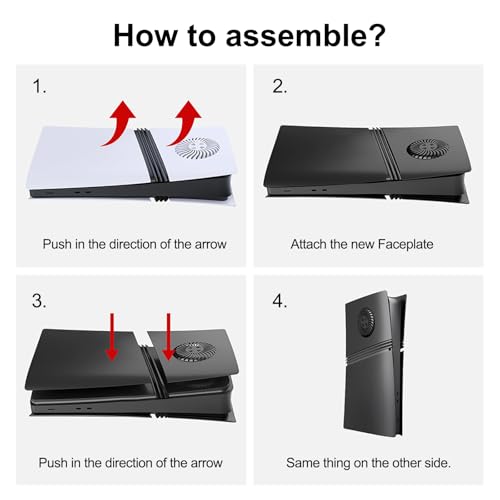 How to assemble?

1.

Push in the direction of the arrow

2.

Attach the new Faceplate

3.

Push in the direction of the arrow

4.

Same thing on the other side.