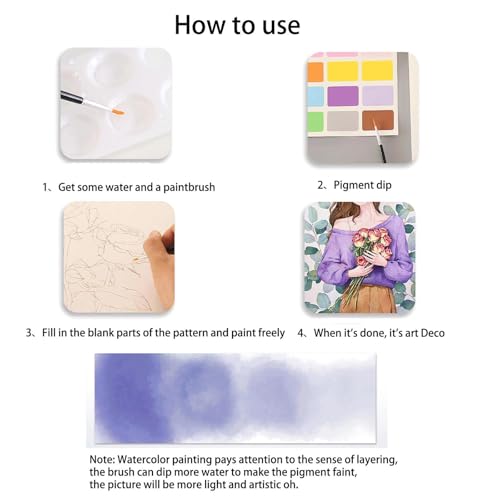 How to use

1、Get some water and a paintbrush

2、Pigment dip

3、Fill in the blank parts of the pattern and paint freely

4、When it's done, it's art Deco

Note: Watercolor painting pays attention to the sense of layering, the brush can dip more water to make the pigment faint, the picture will be more light and artistic oh.