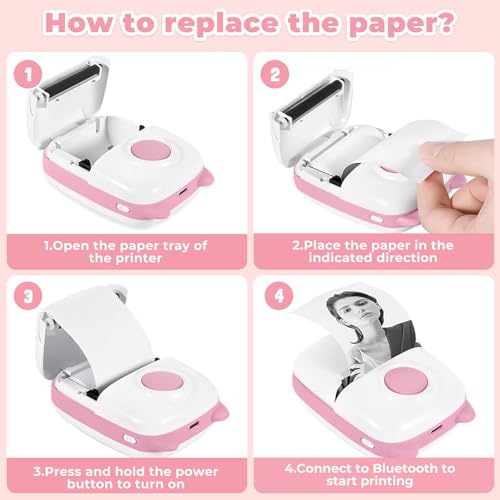 How to replace the paper?

1

1.Open the paper tray of the printer

2

2.Place the paper in the indicated direction

3

3.Press and hold the power button to turn on

4

4.Connect to Bluetooth to start printing