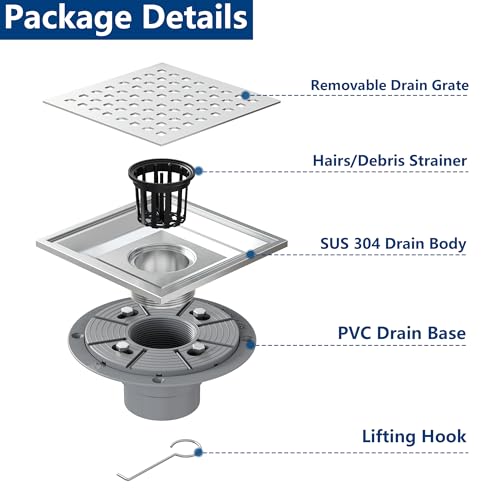 Package Details

Removable Drain Grate

Hairs/Debris Strainer

SUS 304 Drain Body

PVC Drain Base

Lifting Hook