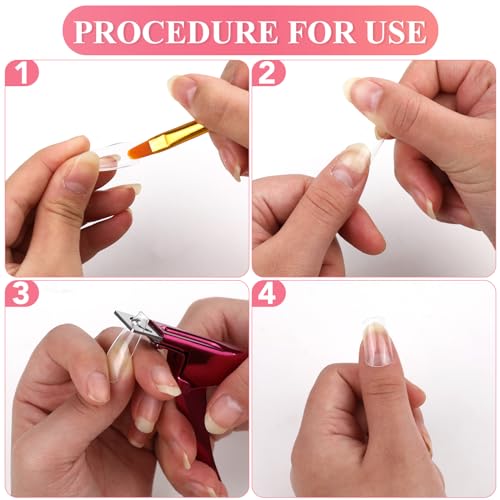 PROCEDURE FOR USE

1

2

3

4