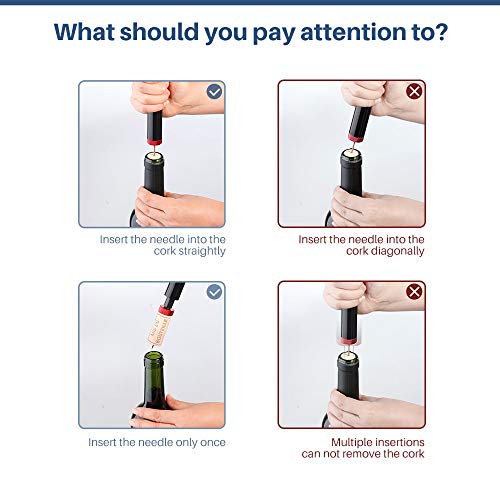 What should you pay attention to?

Insert the needle into the cork straightly

Insert the needle into the cork diagonally

Insert the needle only once

Multiple insertions can not remove the cork