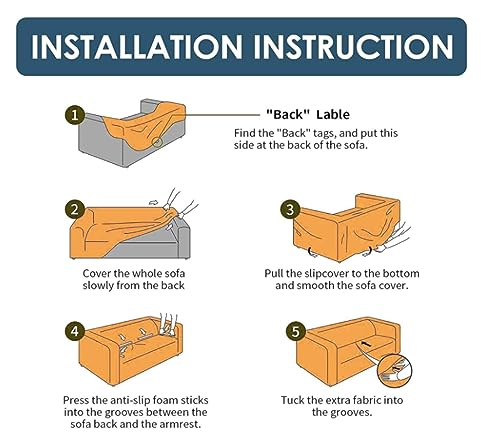 INSTALLATION INSTRUCTION

1

"Back" Lable

Find the "Back" tags, and put this side at the back of the sofa.

2

Cover the whole sofa slowly from the back

3

Pull the slipcover to the bottom and smooth the sofa cover.

4

Press the anti-slip foam sticks into the grooves between the sofa back and the armrest.

5

Tuck the extra fabric into the grooves.