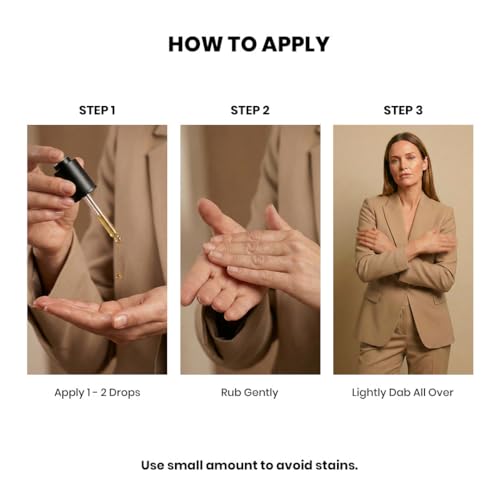 HOW TO APPLY

STEP 1

Apply 1 - 2 Drops

STEP 2

Rub Gently

STEP 3

Lightly Dab All Over

Use small amount to avoid stains.