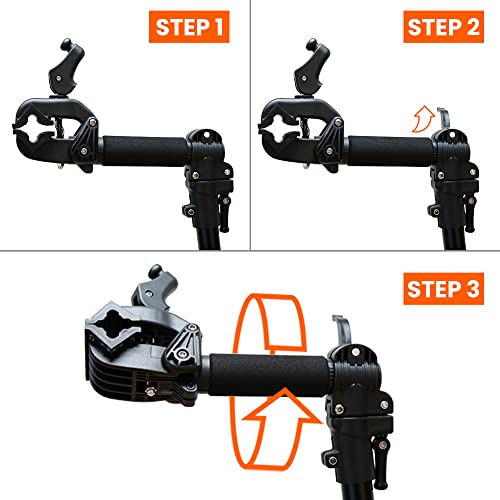 STEP 1

STEP 2

STEP 3