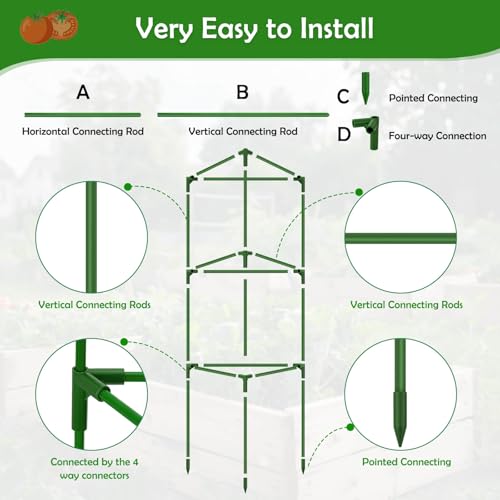 Very Easy to Install

A

Horizontal Connecting Rod

B

Vertical Connecting Rod

C Pointed Connecting

D Four-way Connection

Vertical Connecting Rods

Vertical Connecting Rods

Connected by the 4 way connectors

Pointed Connecting