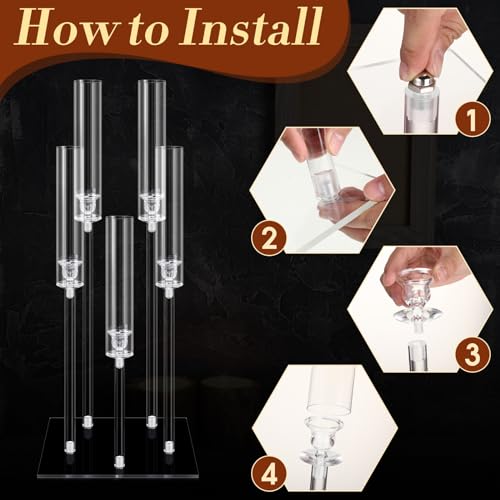 How to Install

1

2

3

4