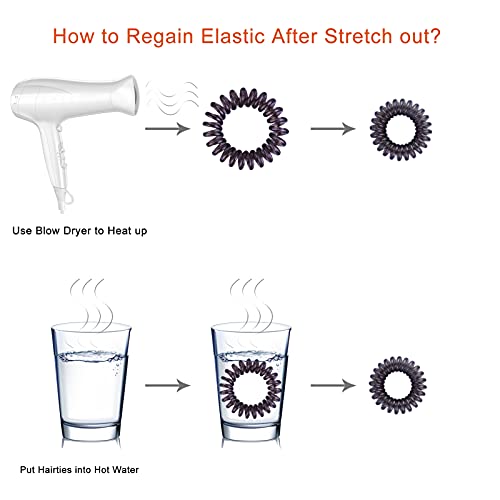 How to Regain Elastic After Stretch out?

Use Blow Dryer to Heat up

Put Hairties into Hot Water