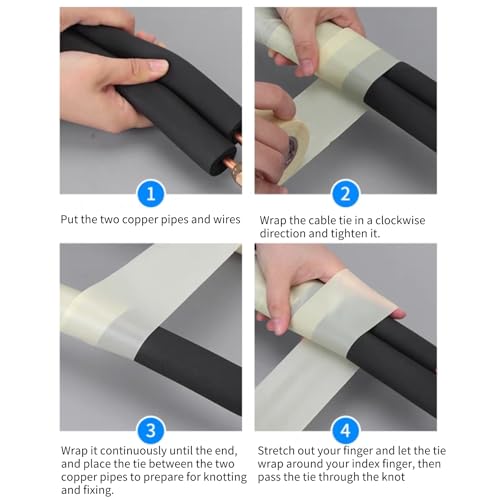 1

Put the two copper pipes and wires

2

Wrap the cable tie in a clockwise direction and tighten it.

3

Wrap it continuously until the end, and place the tie between the two copper pipes to prepare for knotting and fixing.

4

Stretch out your finger and let the tie wrap around your index finger, then pass the tie through the knot