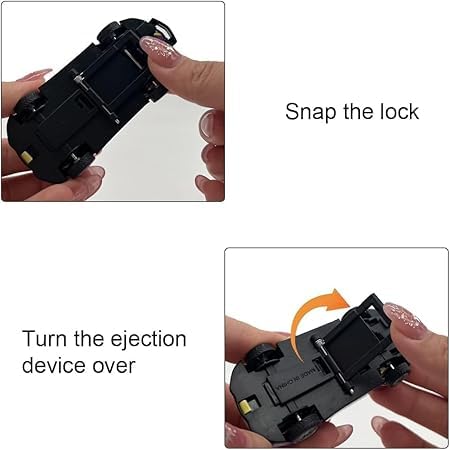 Snap the lock

Turn the ejection device over

MADE IN CHINA