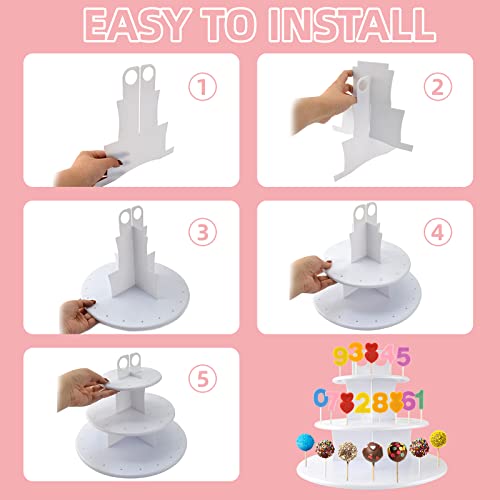 EASY TO INSTALL

1

2

3

4

5

9 3 4 5

0 7 2 8 6 1