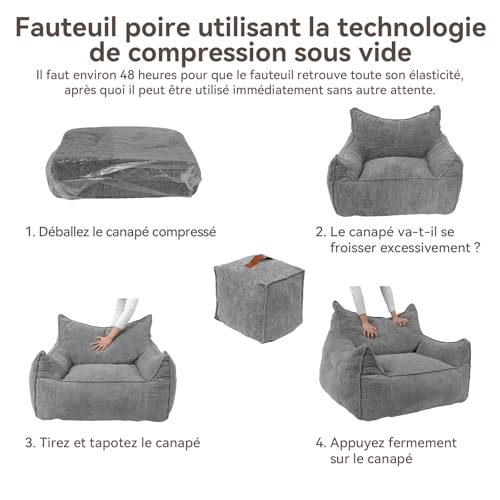 Fauteuil poire utilisant la technologie de compression sous vide

Il faut environ 48 heures pour que le fauteuil retrouve toute son élasticité, après quoi il peut être utilisé immédiatement sans autre attente.

1. Déballez le canapé compressé

2. Le canapé va-t-il se froisser excessivement ?

3. Tirez et tapotez le canapé

4. Appuyez fermement sur le canapé