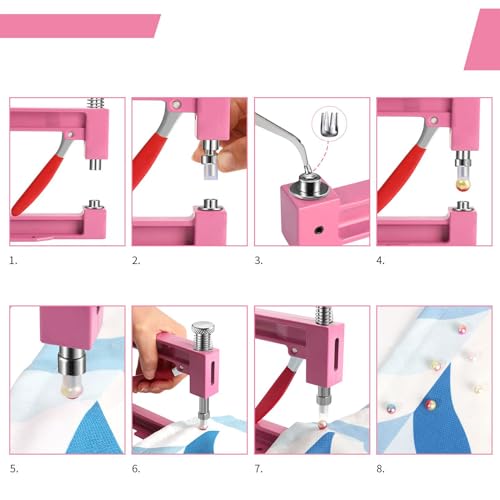 1.

2.

3.

4.

5.

6.

7.

8.