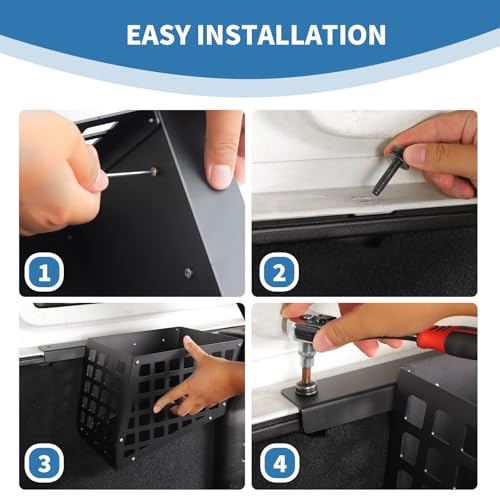 EASY INSTALLATION

1

2

3

4