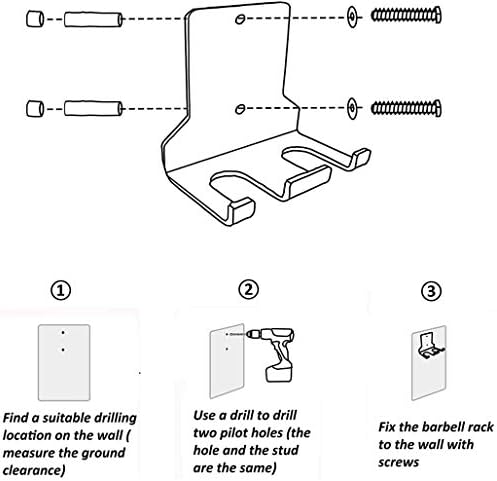 ①

Find a suitable drilling location on the wall ( measure the ground clearance)

②

Use a drill to drill two pilot holes (the hole and the stud are the same)

③

Fix the barbell rack to the wall with screws