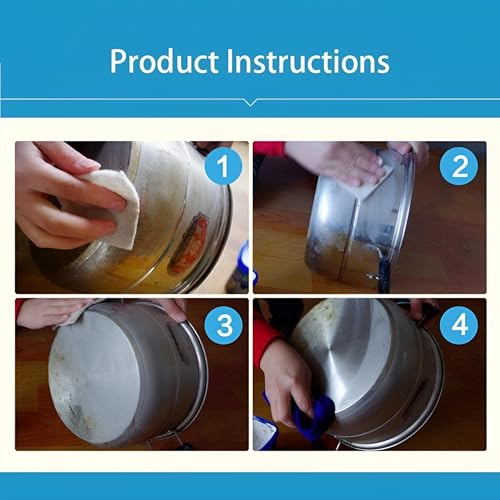 Product Instructions

1

2

3

4