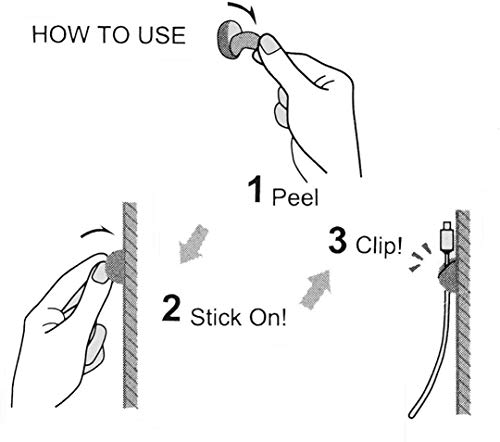 HOW TO USE

1 Peel

2 Stick On!

3 Clip!