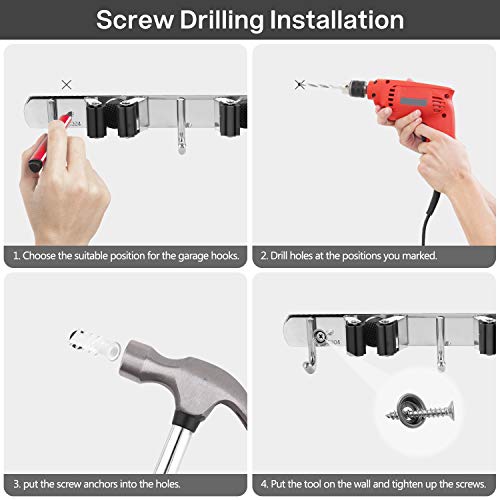 Screw Drilling Installation

1. Choose the suitable position for the garage hooks.

2. Drill holes at the positions you marked.

3. put the screw anchors into the holes.

4. Put the tool on the wall and tighten up the screws.